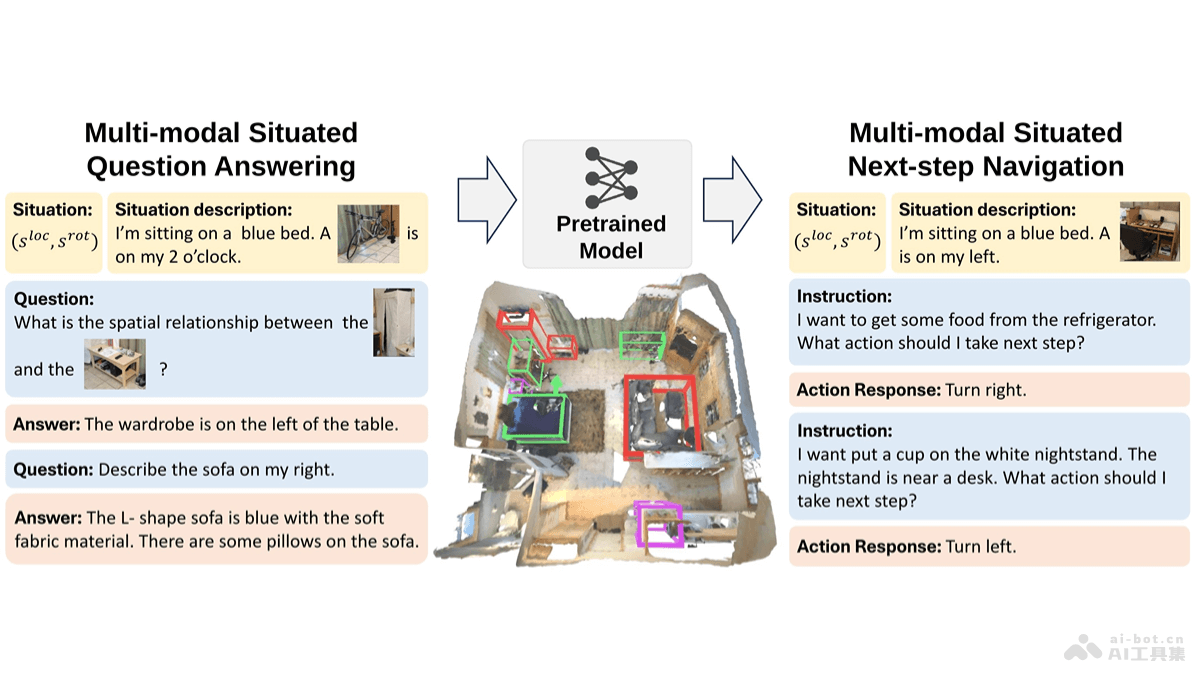 Multi-modal Situated Question Answering

Situation: $(s^{loc}, s^{rot})$

Situation description: I'm sitting on a blue bed. A is on my 2 o'clock.

Question: What is the spatial relationship between the and the ?

Answer: The wardrobe is on the left of the table.

Question: Describe the sofa on my right.

Answer: The L- shape sofa is blue with the soft fabric material. There are some pillows on the sofa.

Pretrained Model

Multi-modal Situated Next-step Navigation

Situation: $(s^{loc}, s^{rot})$

Situation description: I'm sitting on a blue bed. A is on my left.

Instruction: I want to get some food from the refrigerator. What action should I take next step?

Action Response: Turn right.

Instruction: I want put a cup on the white nightstand. The nightstand is near a desk. What action should I take next step?

Action Response: Turn left.

ai-bot.cn AI工具集