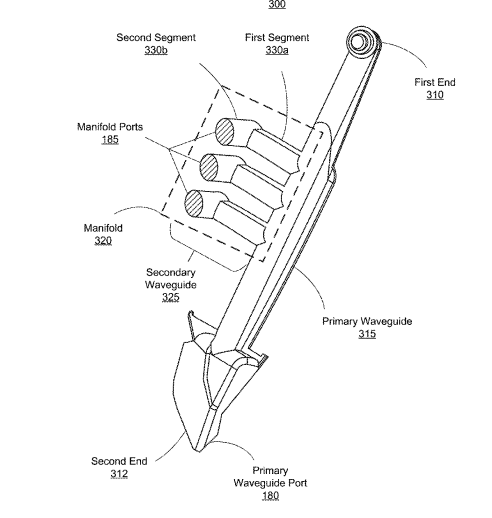 300

Second Segment
330b

First Segment
330a

First End
310

Manifold Ports
185

Manifold
320

Secondary
Waveguide
325

Primary Waveguide
315

Second End
312

Primary
Waveguide Port
180