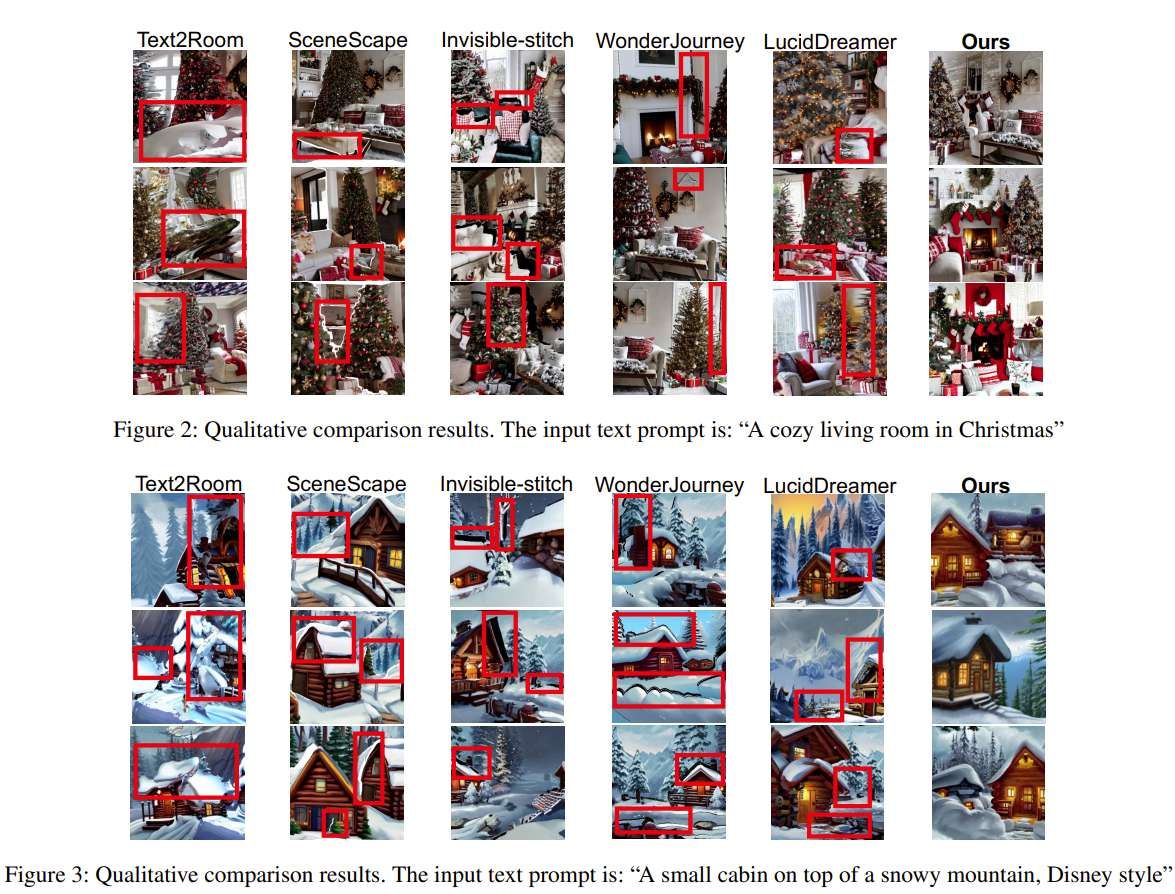 Text2Room SceneScape Invisible-stitch WonderJourney LucidDreamer **Ours**

Figure 2: Qualitative comparison results. The input text prompt is: “A cozy living room in Christmas”

Text2Room SceneScape Invisible-stitch WonderJourney LucidDreamer **Ours**

Figure 3: Qualitative comparison results. The input text prompt is: “A small cabin on top of a snowy mountain, Disney style”