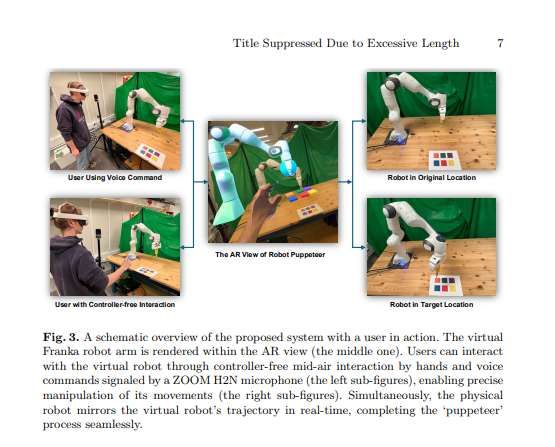 Title Suppressed Due to Excessive Length 7

User Using Voice Command

User with Controller-free Interaction

The AR View of Robot Puppeteer

Robot in Original Location

Robot in Target Location

**Fig. 3.** A schematic overview of the proposed system with a user in action. The virtual Franka robot arm is rendered within the AR view (the middle one). Users can interact with the virtual robot through controller-free mid-air interaction by hands and voice commands signaled by a ZOOM H2N microphone (the left sub-figures), enabling precise manipulation of its movements (the right sub-figures). Simultaneously, the physical robot mirrors the virtual robot's trajectory in real-time, completing the 'puppeteer' process seamlessly.