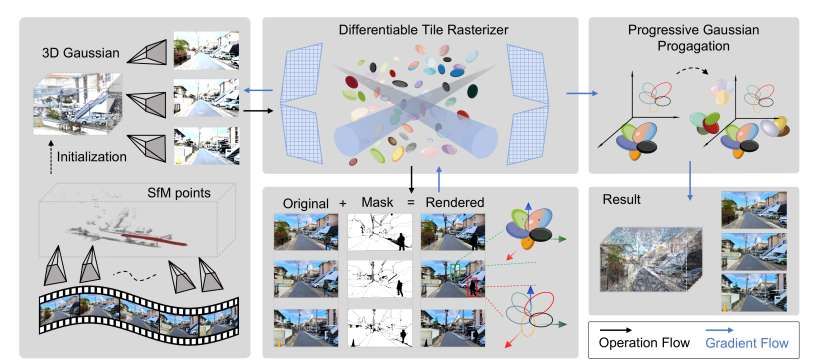 3D Gaussian

Initialization

SfM points

Differentiable Tile Rasterizer

Original + Mask = Rendered

Progressive Gaussian Progagation

Result

Operation Flow Gradient Flow