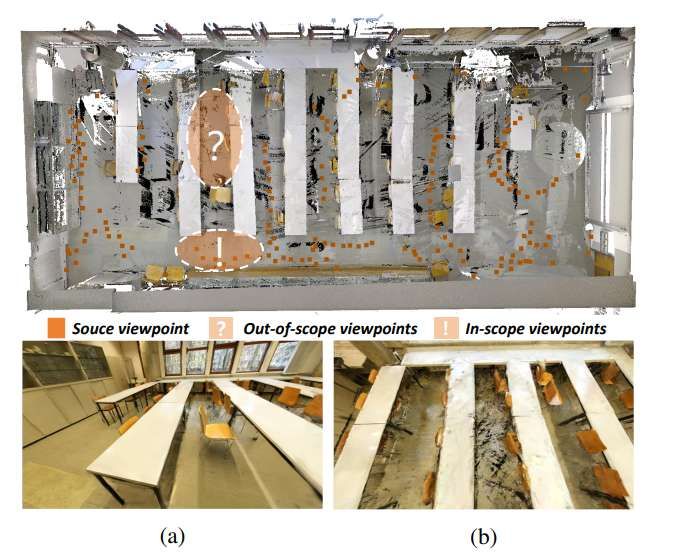 ?

!

Souce viewpoint ? Out-of-scope viewpoints ! In-scope viewpoints

(a)

(b)