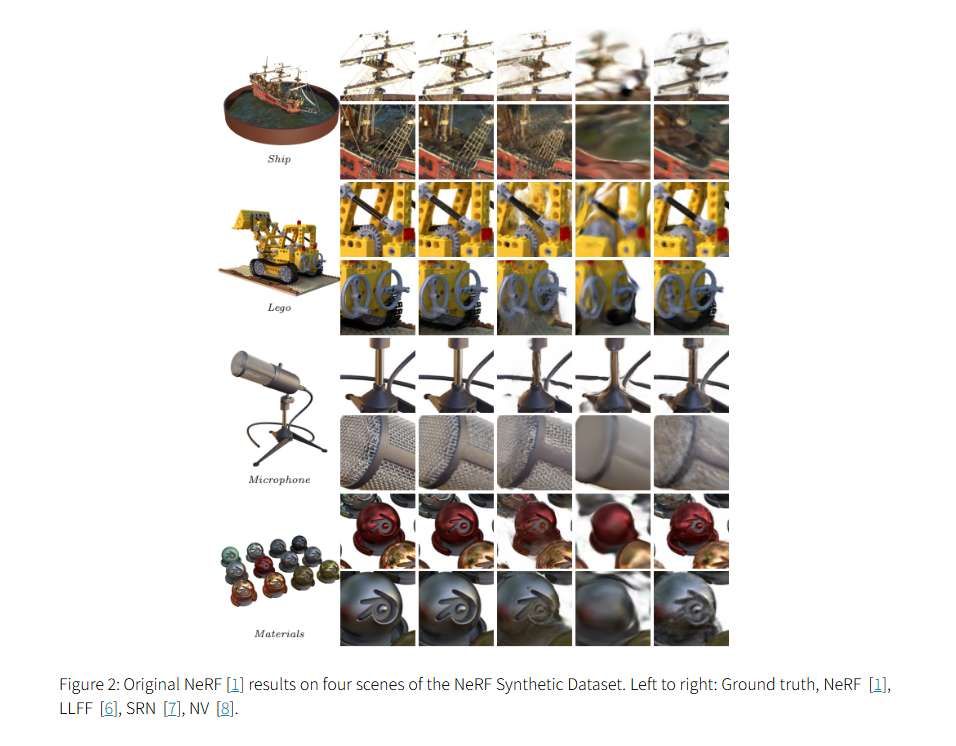 Ship

Lego

Microphone

Materials

Figure 2: Original NeRF [1] results on four scenes of the NeRF Synthetic Dataset. Left to right: Ground truth, NeRF [1], LLFF [6], SRN [7], NV [8].