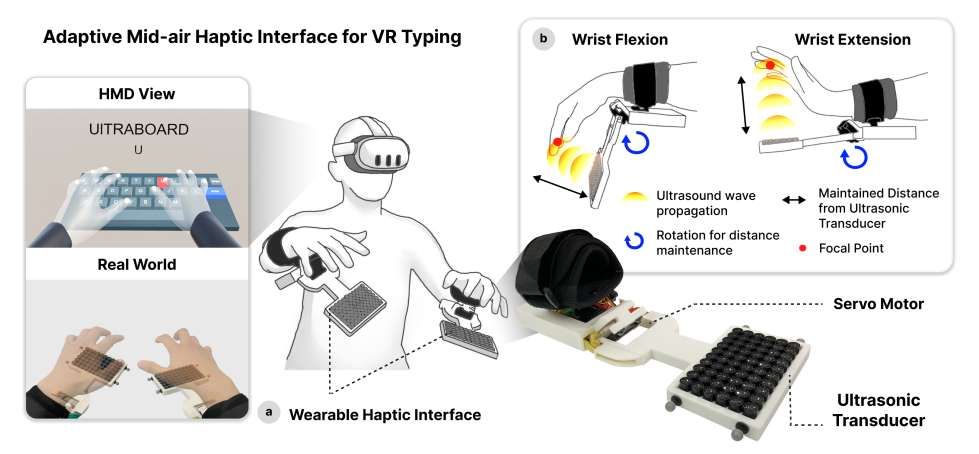 Adaptive Mid-air Haptic Interface for VR Typing

HMD View

UITRABOARD
U

Real World

a Wearable Haptic Interface

b Wrist Flexion

Wrist Extension

Ultrasound wave propagation

Rotation for distance maintenance

Maintained Distance from Ultrasonic Transducer

Focal Point

Servo Motor

Ultrasonic Transducer